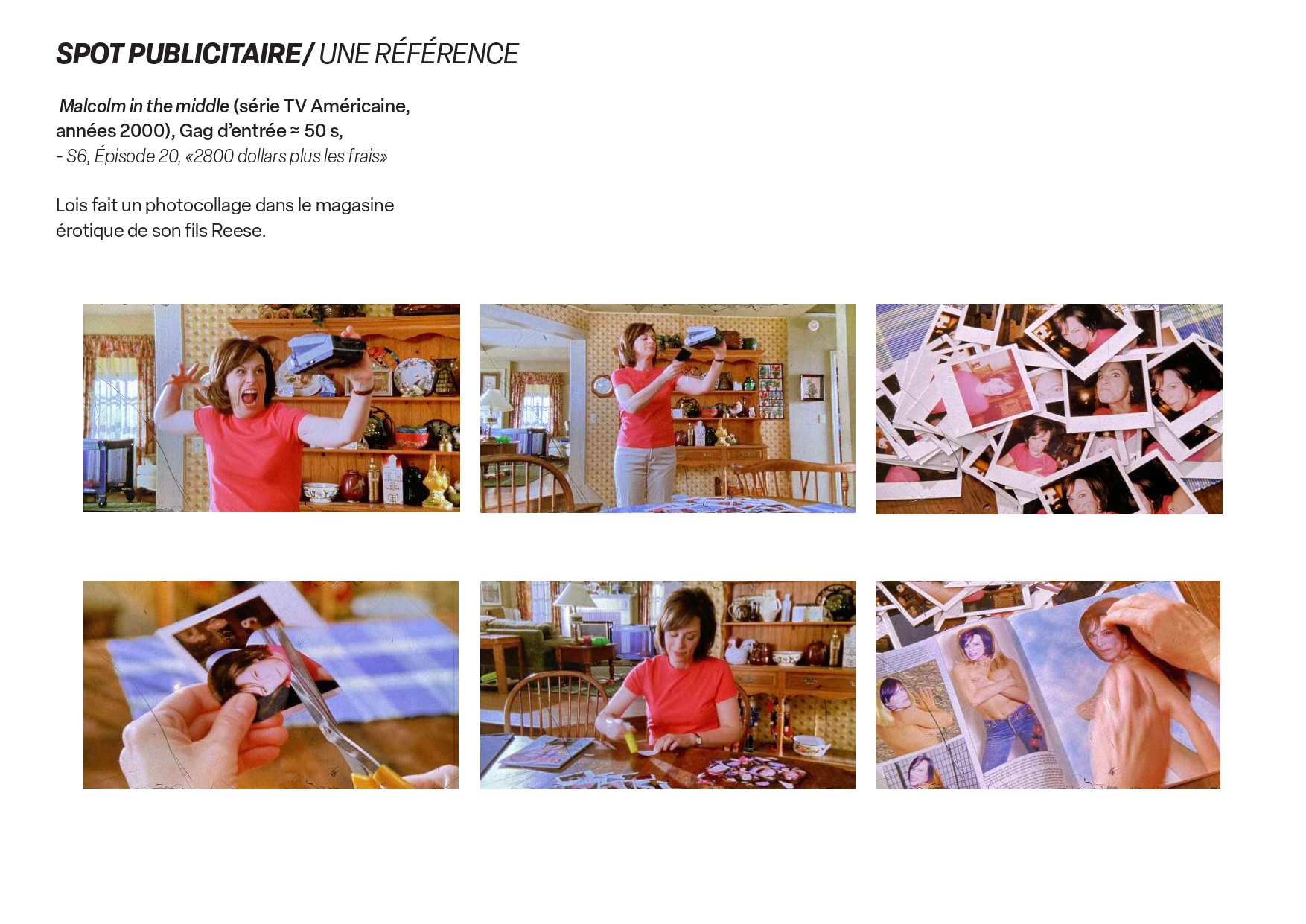 SPOT PUBLICITAIRE/ UNE RÉFÉRENCE

Malcolm in the middle (série TV Américaine, années 2000), Gag d'entrée ≈ 50 s,
- S6, Épisode 20, «2800 dollars plus les frais»

Lois fait un photocollage dans le magasine érotique de son fils Reese.